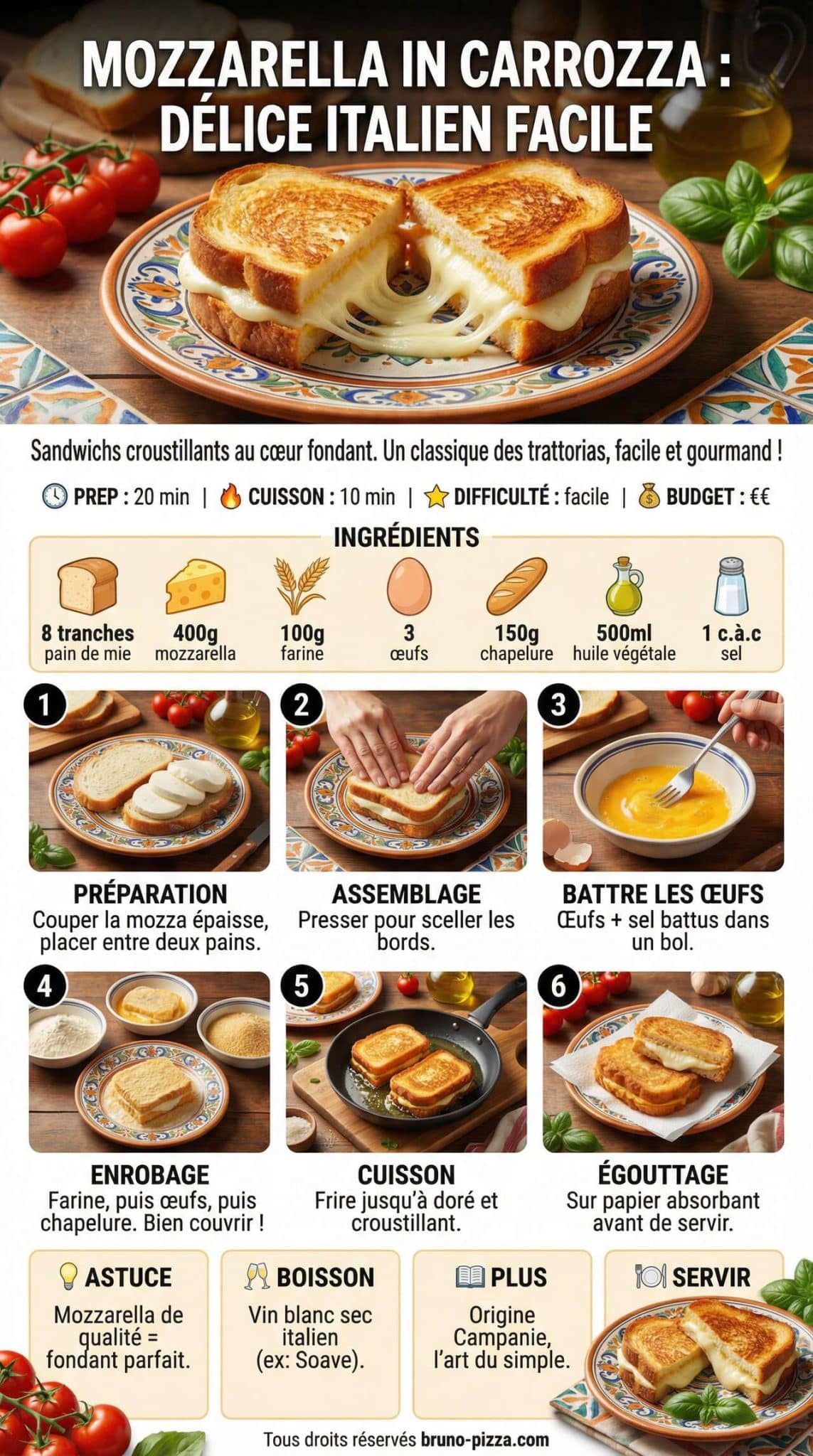 MOZZARELLA IN CARROZZA : DÉLICE ITALIEN FACILE

Sandwichs croustillants au cœur fondant. Un classique des trattorias, facile et gourmand !

PREP : 20 min | CUISSON : 10 min | DIFFICULTÉ : facile | BUDGET : €€

INGRÉDIENTS

8 tranches pain de mie
400g mozzarella
100g farine
3 œufs
150g chapelure
500ml huile végétale
1 c.à.c sel

1
PRÉPARATION
Couper la mozza épaisse, placer entre deux pains.

2
ASSEMBLAGE
Presser pour sceller les bords.

3
BATTRE LES ŒUFS
Œufs + sel battus dans un bol.

4
ENROBAGE
Farine, puis œufs, puis chapelure. Bien couvrir !

5
CUISSON
Frire jusqu'à doré et croustillant.

6
ÉGOUTTAGE
Sur papier absorbant avant de servir.

ASTUCE
Mozzarella de qualité = fondant parfait.

BOISSON
Vin blanc sec italien (ex: Soave).

PLUS
Origine Campanie, l'art du simple.

SERVIR

Tous droits réservés bruno-pizza.com